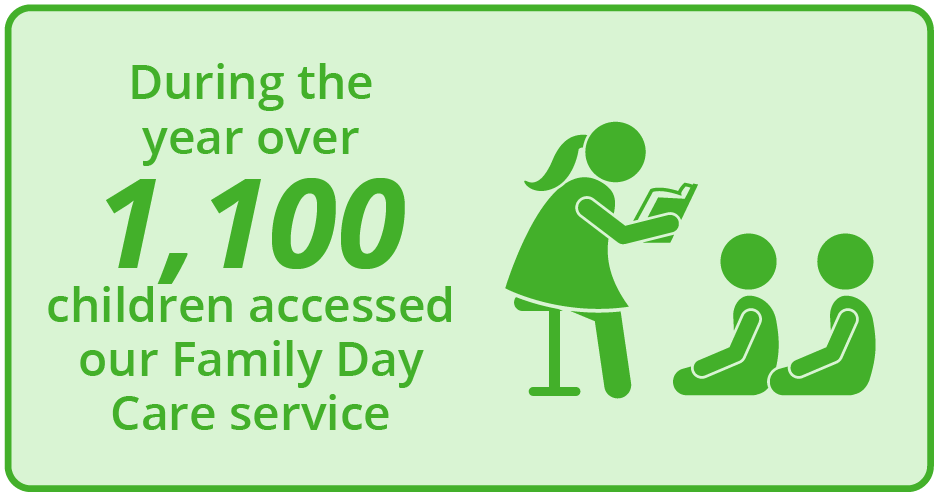 During the year over

1,100

children accessed our Family Day Care service