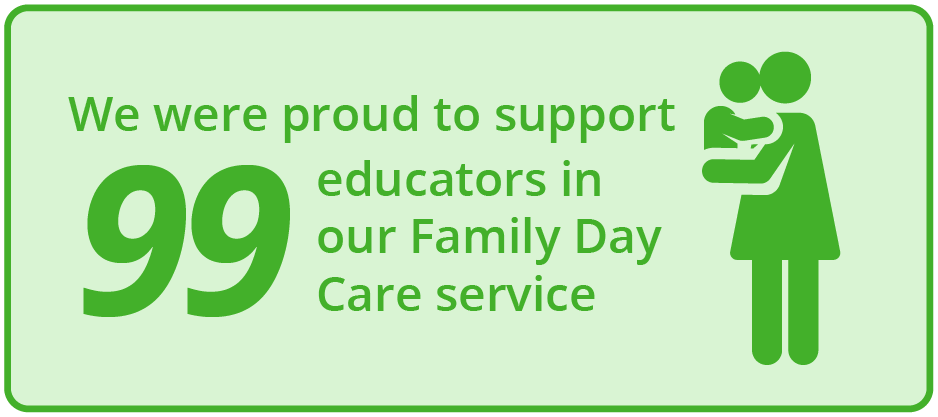 We were proud to support

99 educators in our Family Day Care service