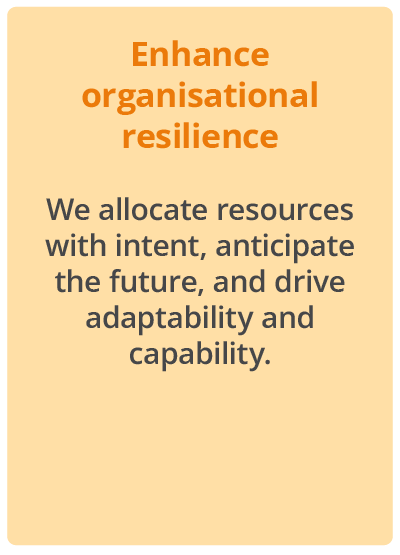 Enhance organisational resilience

We allocate resources with intent, anticipate the future, and drive adaptability and capability.