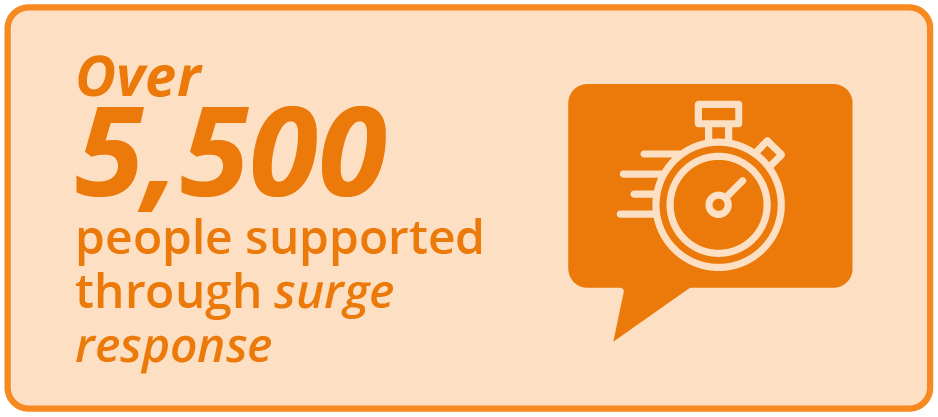 Over
5,500
people supported through surge response