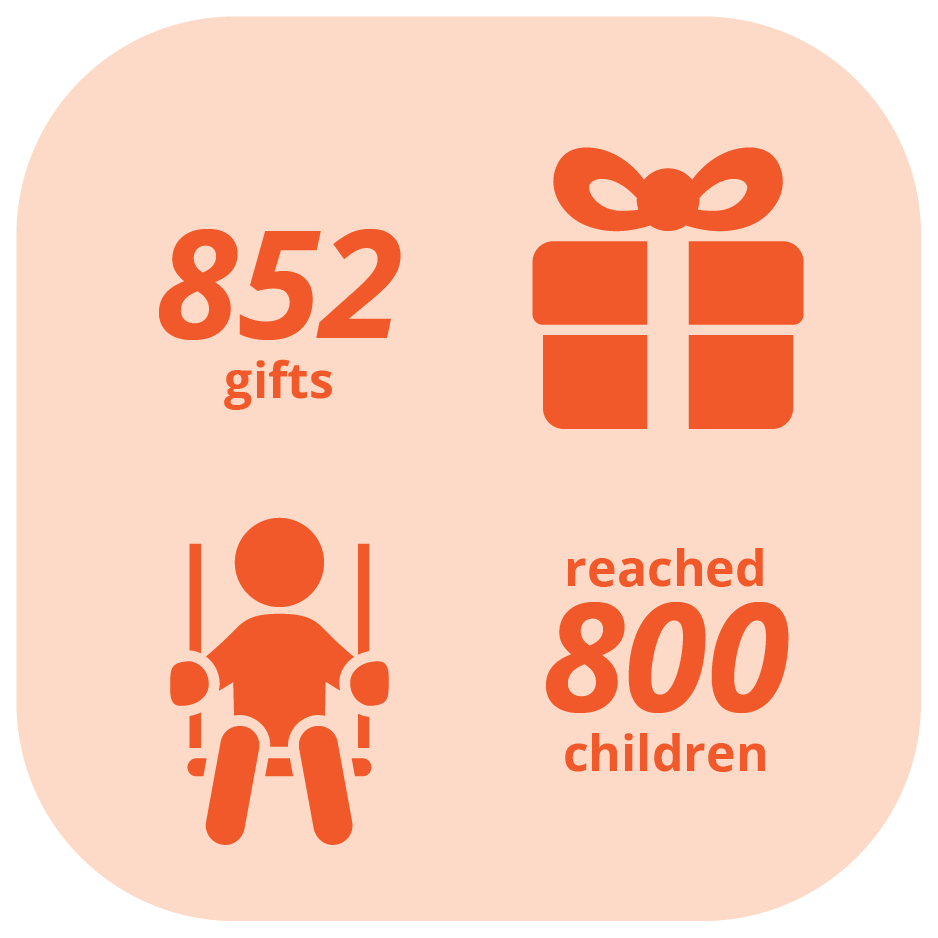 852
gifts

reached
800
children