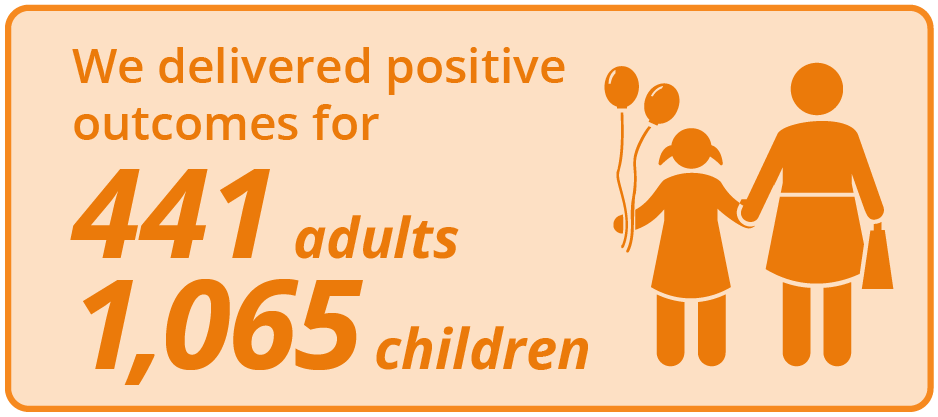 We delivered positive outcomes for

441 adults
1,065 children