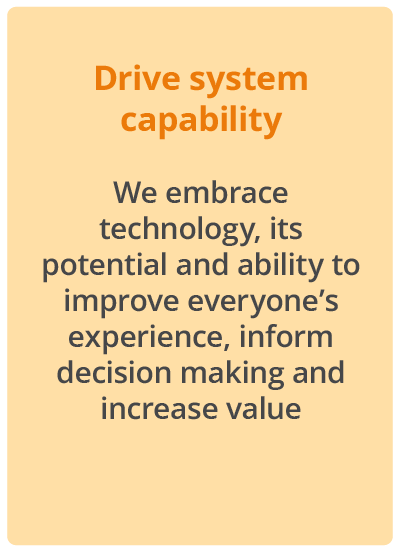 Drive system capability

We embrace technology, its potential and ability to improve everyone’s experience, inform decision making and increase value