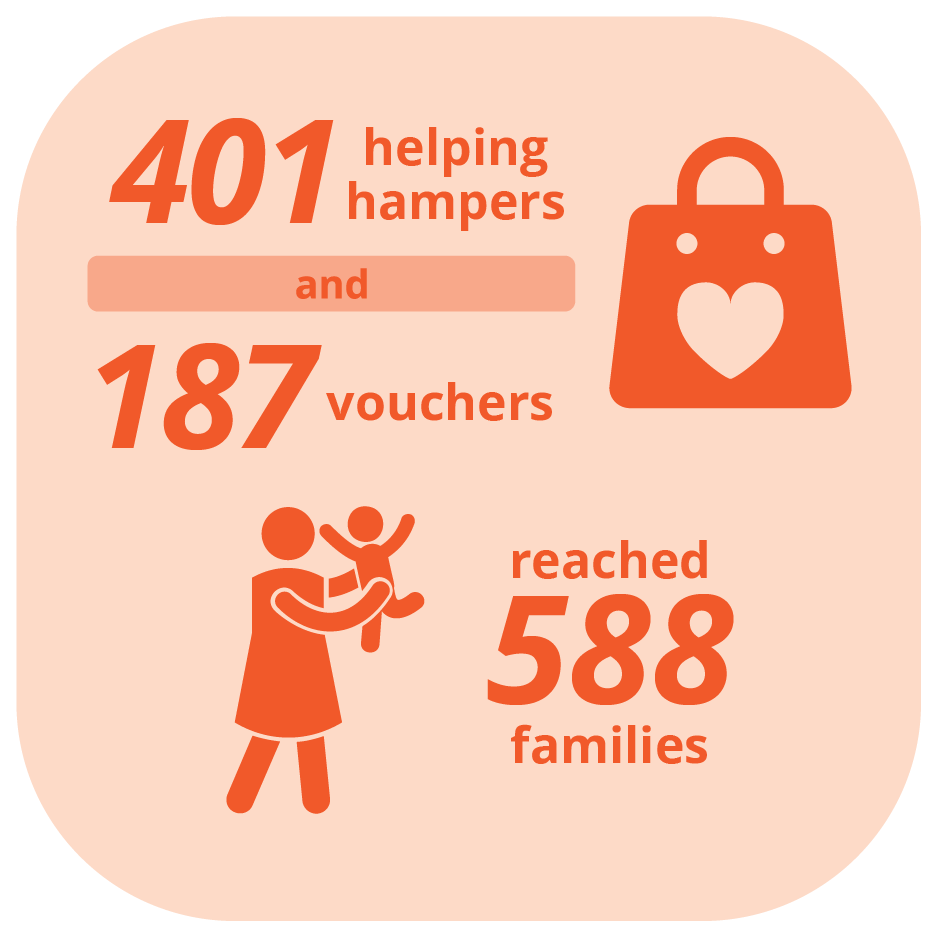 401 helping hampers

and

187 vouchers

reached
588
families