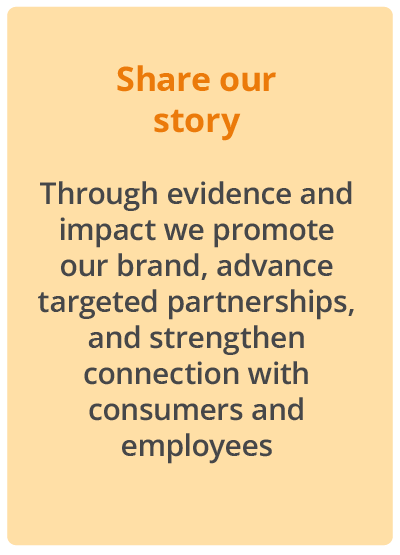 Share our story

Through evidence and impact we promote our brand, advance targeted partnerships, and strengthen connection with consumers and employees