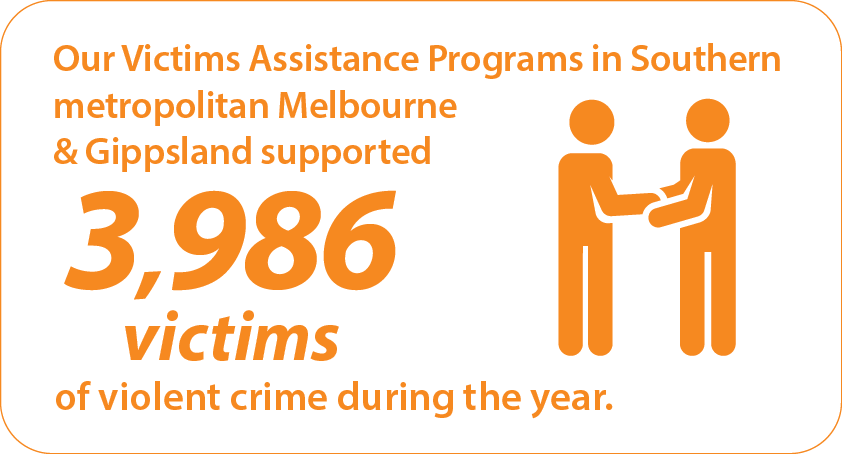 Our Victims Assistance Programs in Southern metropolitan Melbourne & Gippsland supported

3,986

victims

of violent crime during the year.